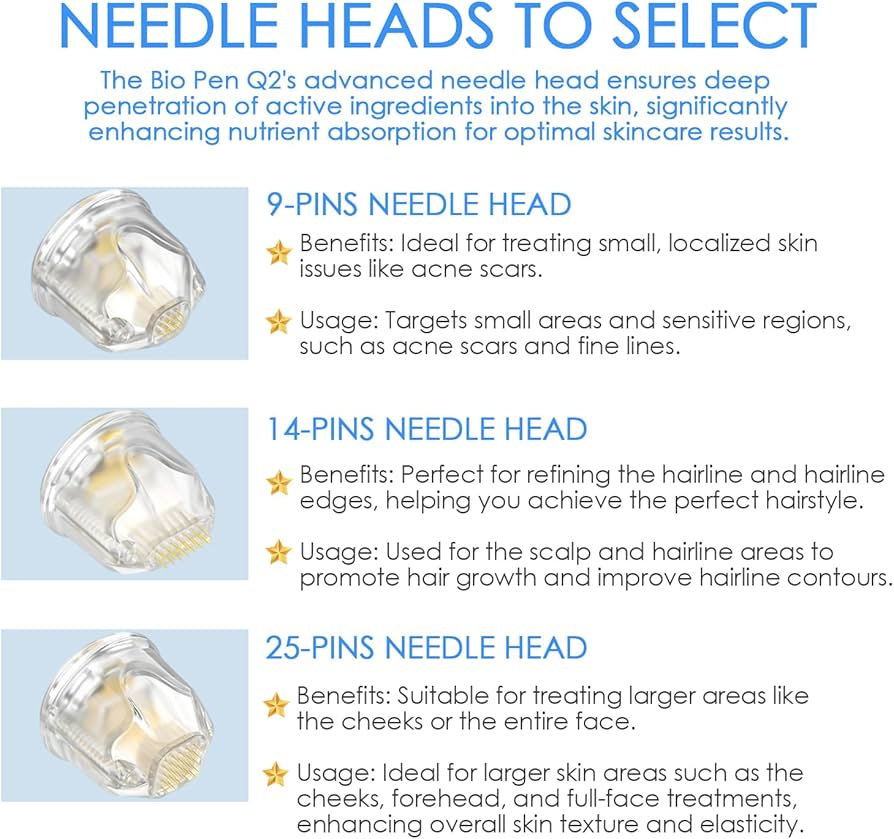 NEEDLE HEADS TO SELECT

The Bio Pen Q2's advanced needle head ensures deep penetration of active ingredients into the skin, significantly enhancing nutrient absorption for optimal skincare results.

9-PINS NEEDLE HEAD

Benefits: Ideal for treating small, localized skin issues like acne scars.

Usage: Targets small areas and sensitive regions, such as acne scars and fine lines.

14-PINS NEEDLE HEAD

Benefits: Perfect for refining the hairline and hairline edges, helping you achieve the perfect hairstyle.

Usage: Used for the scalp and hairline areas to promote hair growth and improve hairline contours.

25-PINS NEEDLE HEAD

Benefits: Suitable for treating larger areas like the cheeks or the entire face.

Usage: Ideal for larger skin areas such as the cheeks, forehead, and full-face treatments, enhancing overall skin texture and elasticity.